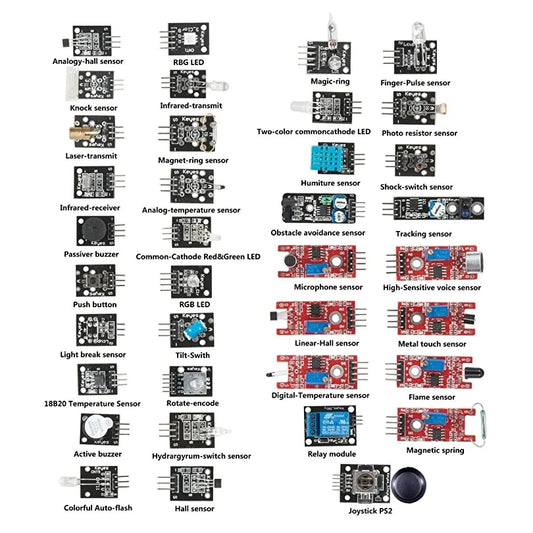 Analogy-hall sensor
Knock sensor
Laser-transmit
Infrared-receiver
Passiver buzzer
Push button
Light break sensor
18B20 Temperature Sensor
Active buzzer
Colorful Auto-flash

RBG LED
Infrared-transmit
Magnet-ring sensor
Analog-temperature sensor
Common-Cathode Red&Green LED
RGB LED
Tilt-Swith
Rotate-encode
Hydrargyrum-switch sensor
Hall sensor

Magic-ring
Two-color commoncathode LED
Humiture sensor
Obstacle avoidance sensor
Microphone sensor
Linear-Hall sensor
Digital-Temperature sensor
Relay module

Finger-Pulse sensor
Photo resistor sensor
Shock-switch sensor
Tracking sensor
High-Sensitive voice sensor
Metal touch sensor
Flame sensor
Magnetic spring

Joystick PS2