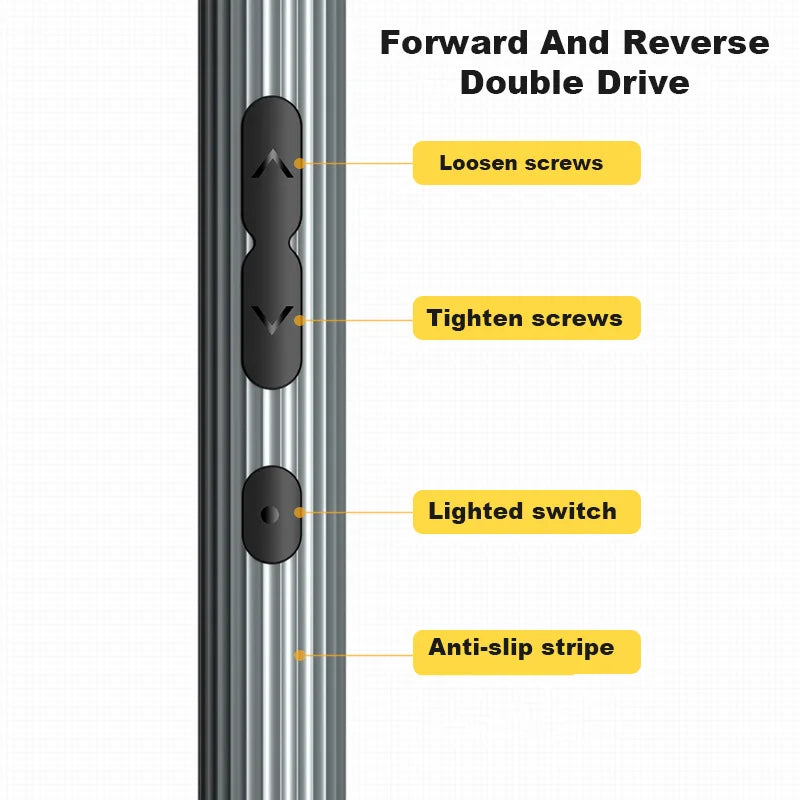 Forward And Reverse Double Drive

Loosen screws

Tighten screws

Lighted switch

Anti-slip stripe